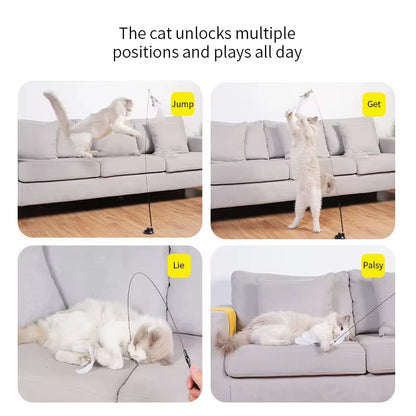 The cat unlocks multiple positions and plays all day

Jump

Get

Lie

Palsy