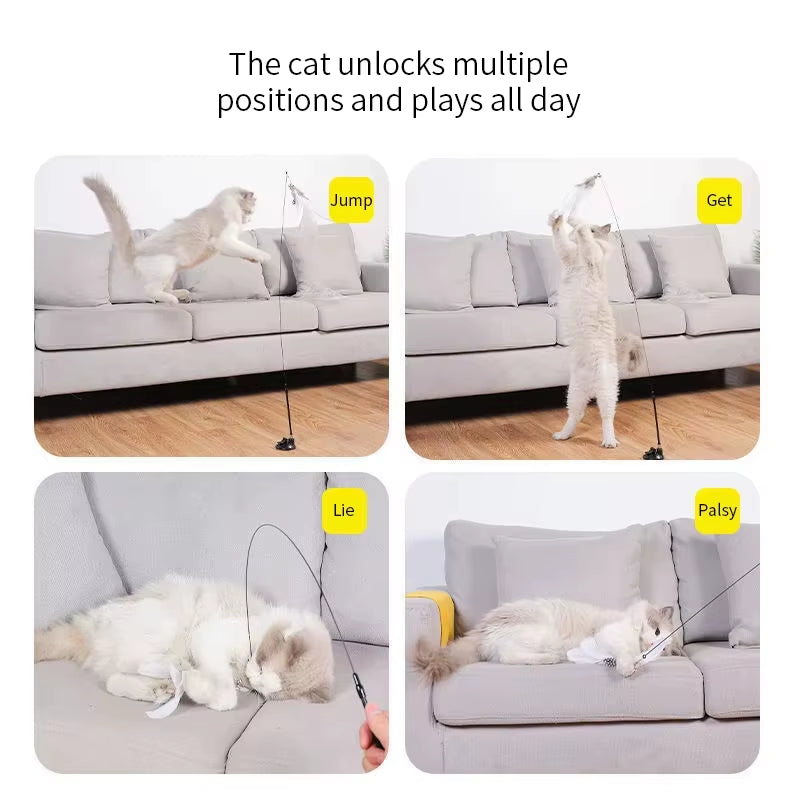 The cat unlocks multiple positions and plays all day

Jump

Get

Lie

Palsy